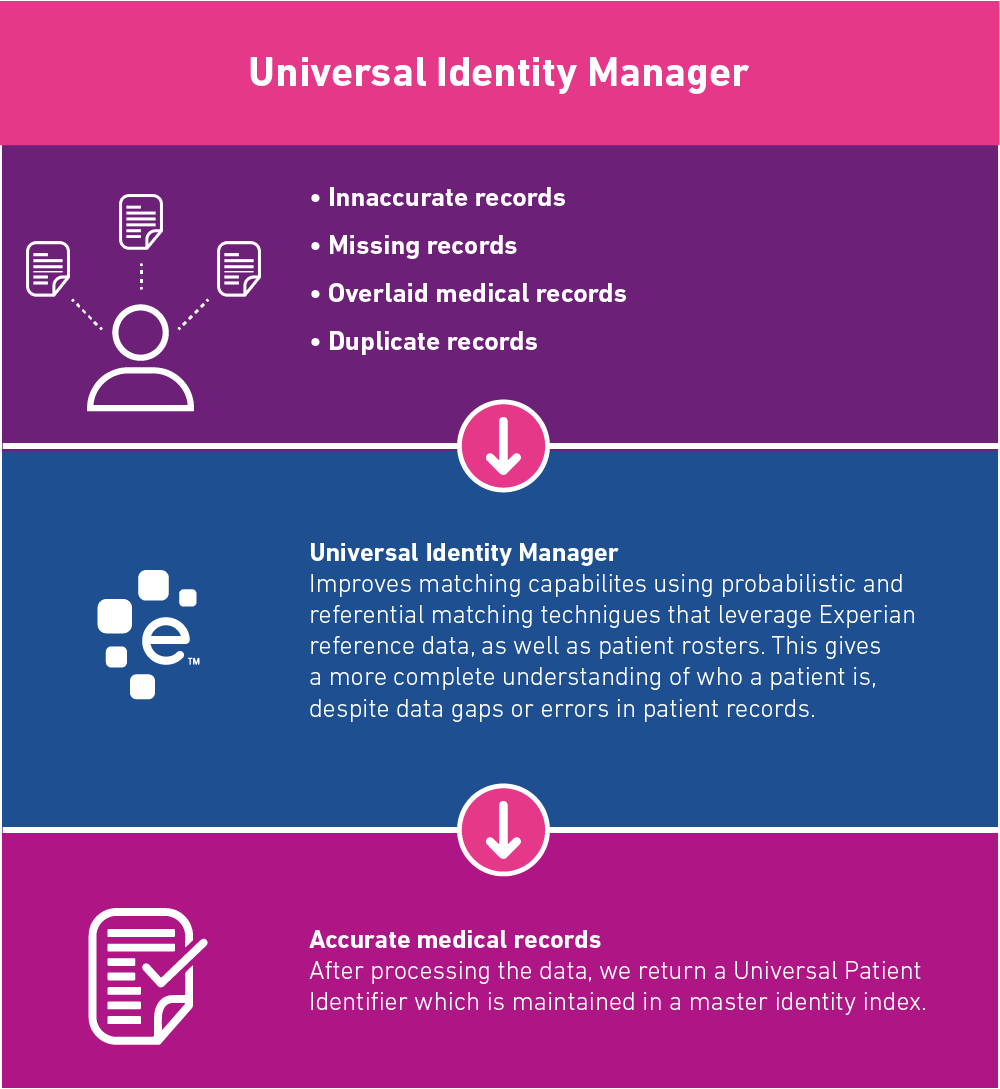 Universal Identity Manager

• Innaccurate records
• Missing records
• Overlaid medical records
• Duplicate records

e™

Universal Identity Manager
Improves matching capabilites using probabilistic and referential matching techniques that leverage Experian reference data, as well as patient rosters. This gives a more complete understanding of who a patient is, despite data gaps or errors in patient records.

Accurate medical records
After processing the data, we return a Universal Patient Identifier which is maintained in a master identity index.