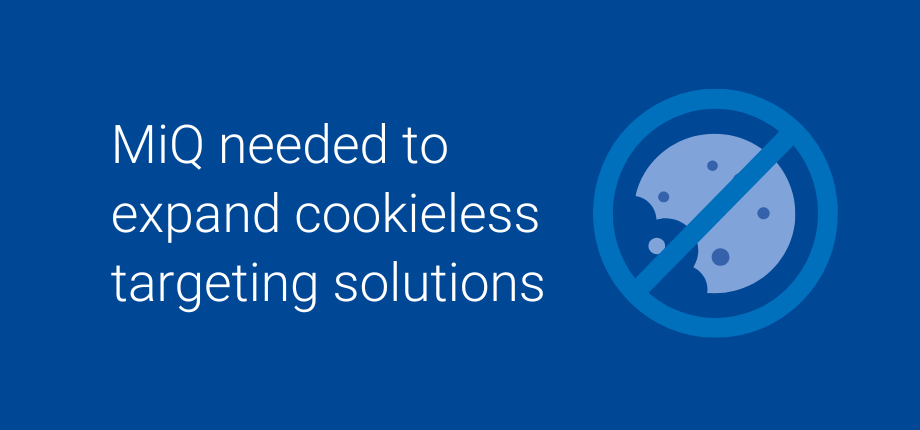 MiQ needed to expand cookieless targeting solutions