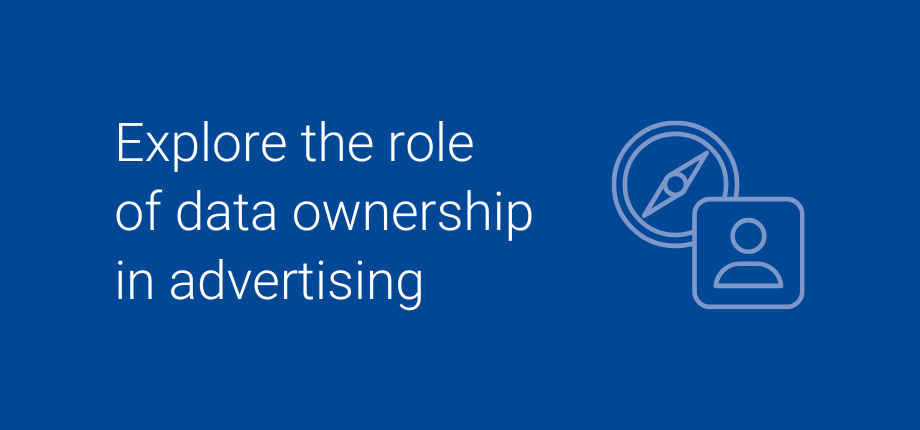 Explore the role of data ownership in advertising