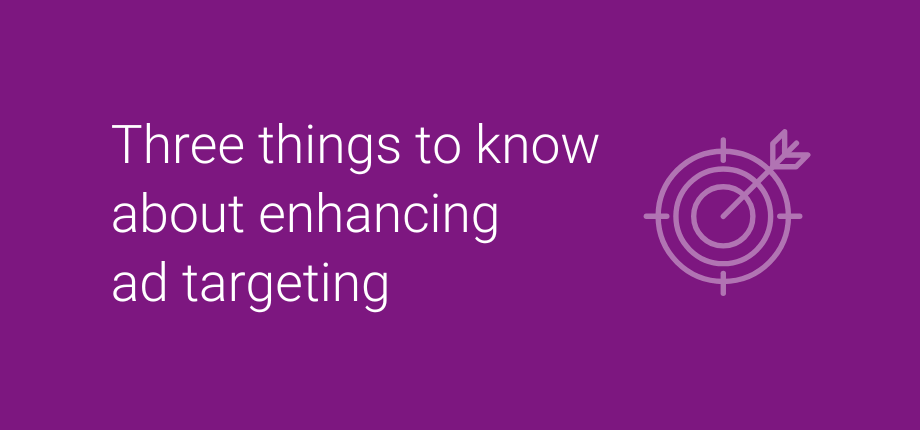 Three things to know about enhancing ad targeting