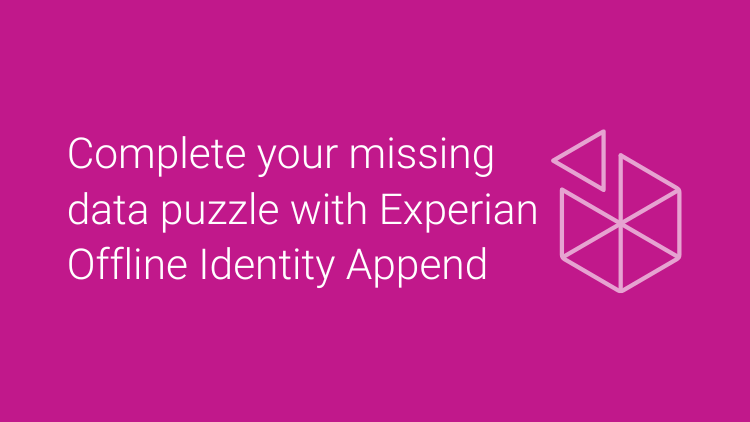 Complete your missing data puzzle with Experian Offline Identity Append