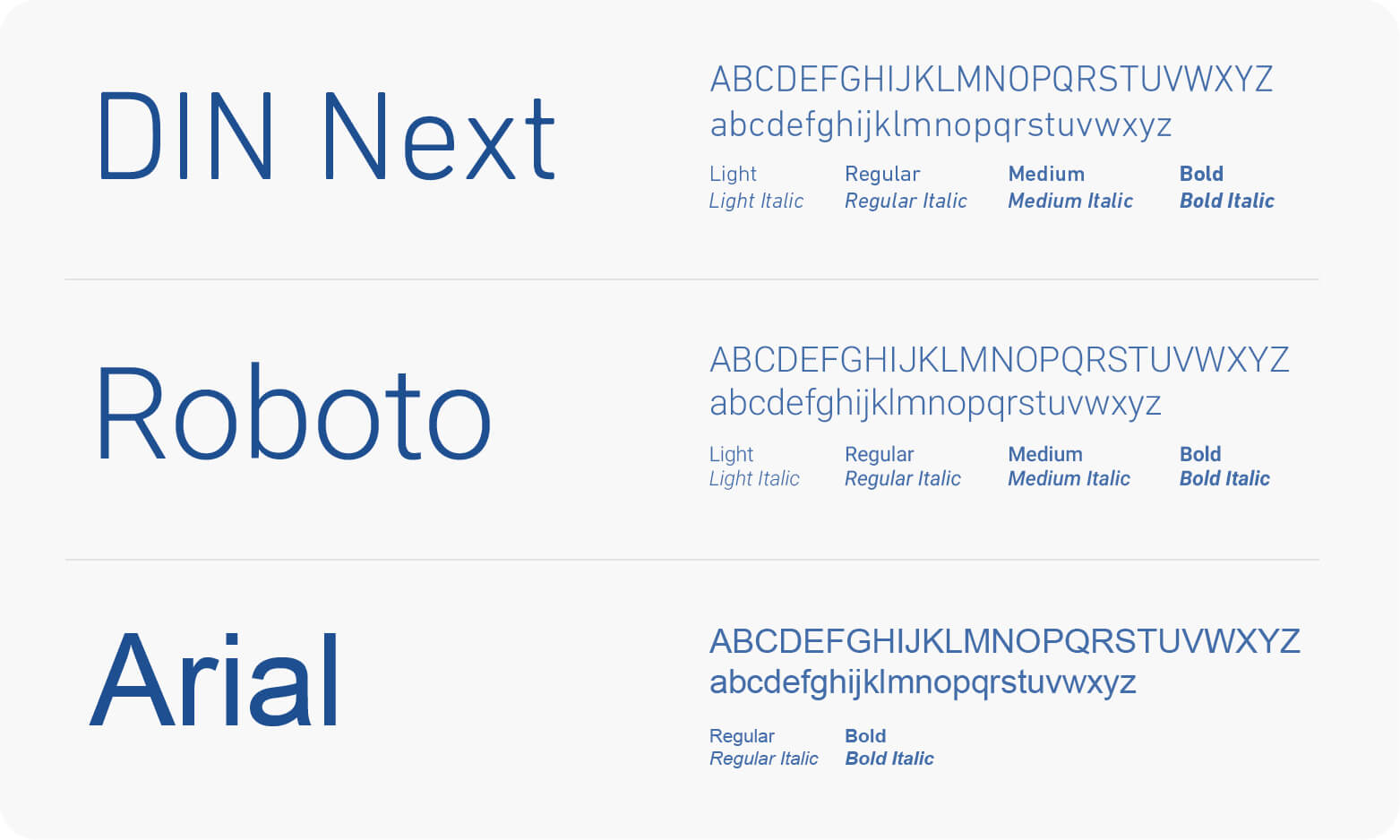 DIN Next

ABCDEFGHIJKLMNOPQRSTUVWXYZ
abcdefghijklmnopqrstuvwxyz

Light
Light Italic

Regular
Regular Italic

Medium
Medium Italic

Bold
Bold Italic

Roboto

ABCDEFGHIJKLMNOPQRSTUVWXYZ
abcdefghijklmnopqrstuvwxyz

Light
Light Italic

Regular
Regular Italic

Medium
Medium Italic

Bold
Bold Italic

Arial

ABCDEFGHIJKLMNOPQRSTUVWXYZ
abcdefghijklmnopqrstuvwxyz

Regular
Regular Italic

Bold
Bold Italic