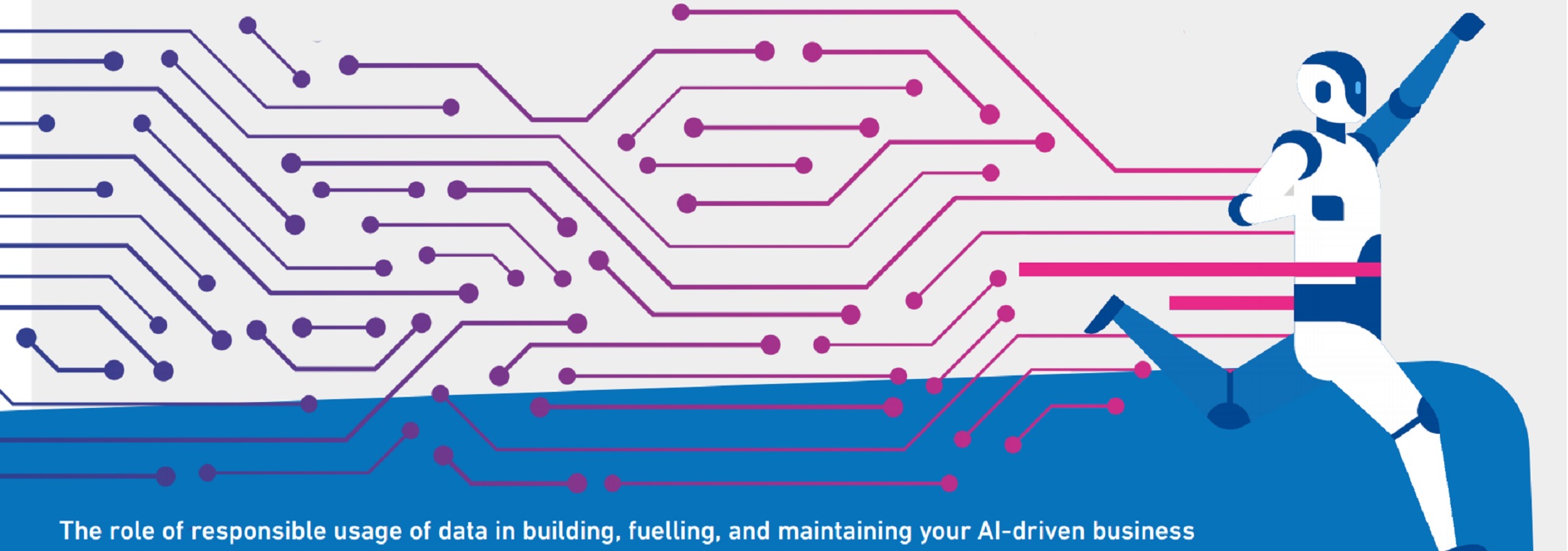 The role of responsible usage of data in building, fuelling, and maintaining your AI-driven business