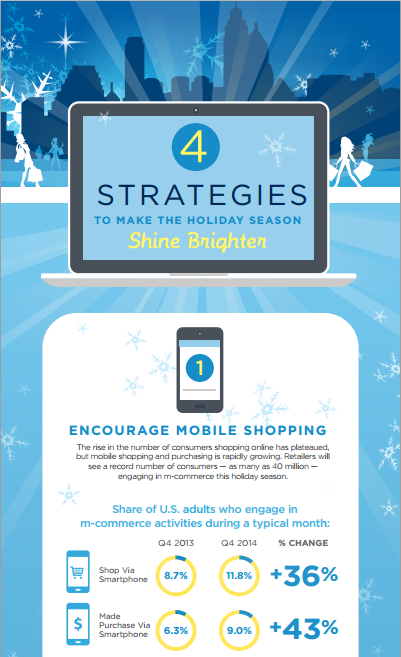 4

STRATEGIES

TO MAKE THE HOLIDAY SEASON

Shine Brighter

1

ENCOURAGE MOBILE SHOPPING

The rise in the number of consumers shopping online has plateaued, but mobile shopping and purchasing is rapidly growing. Retailers will see a record number of consumers — as many as 40 million — engaging in m-commerce this holiday season.

Share of U.S. adults who engage in m-commerce activities during a typical month:

| | Q4 2013 | Q4 2014 | % CHANGE |
|---|---|---|---|
| Shop Via Smartphone | 8.7% | 11.8% | +36% |
| Made Purchase Via Smartphone | 6.3% | 9.0% | +43% |