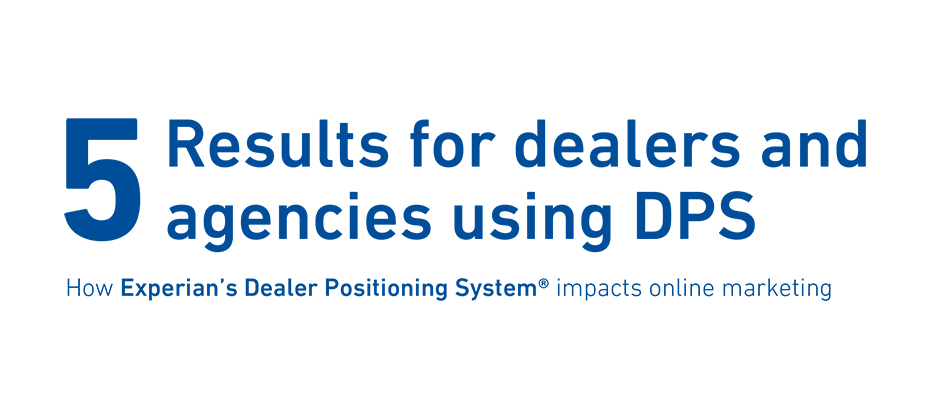 5 Results for dealers and agencies using DPS

How Experian's Dealer Positioning System® impacts online marketing