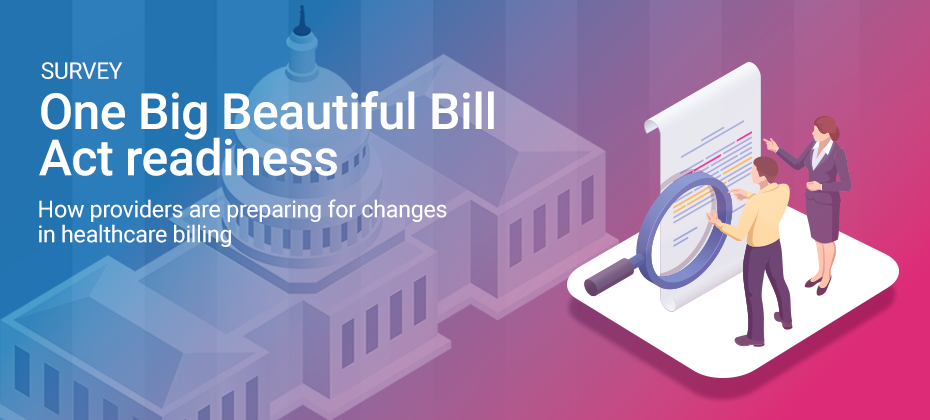 SURVEY

One Big Beautiful Bill Act readiness

How providers are preparing for changes in healthcare billing