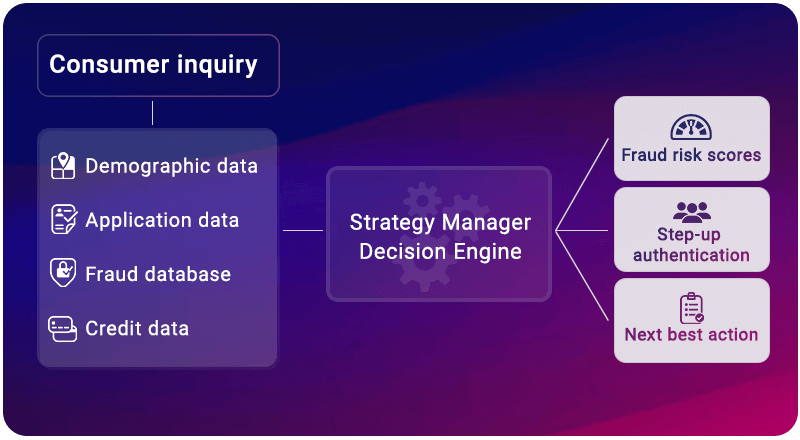 Consumer inquiry

Demographic data

Application data

Fraud database

Credit data

Strategy Manager Decision Engine

Fraud risk scores

Step-up authentication

Next best action