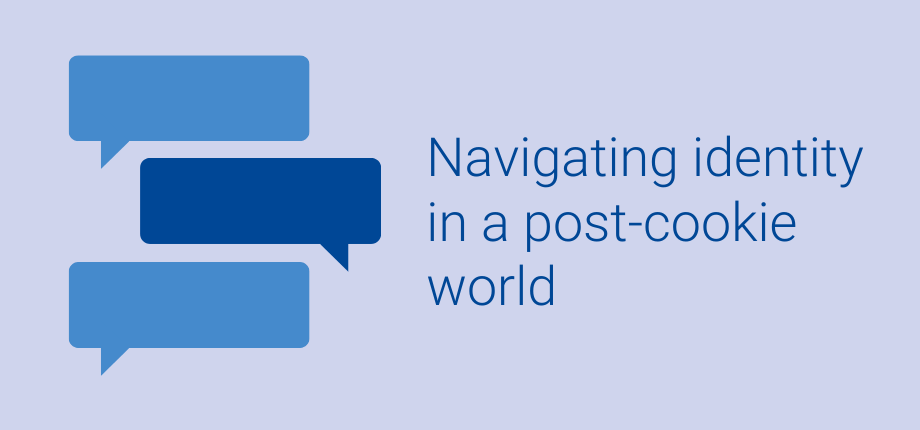 Navigating identity in a post-cookie world