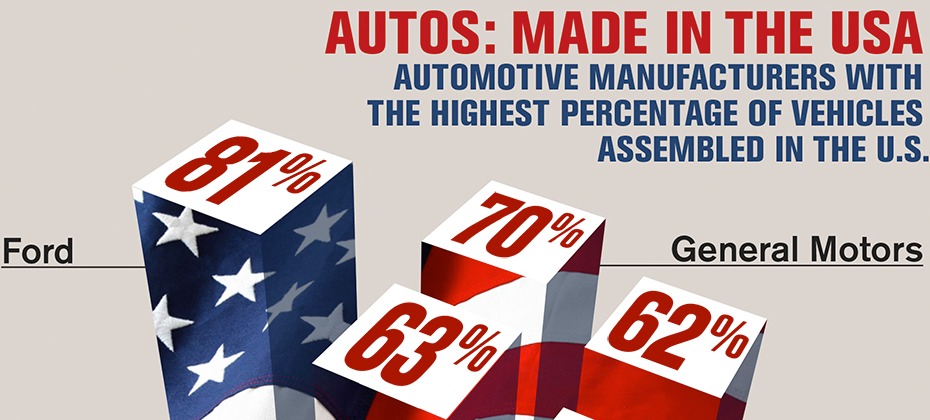 AUTOS: MADE IN THE USA
AUTOMOTIVE MANUFACTURERS WITH THE HIGHEST PERCENTAGE OF VEHICLES ASSEMBLED IN THE U.S.

81%

Ford

70%

General Motors

63%

62%