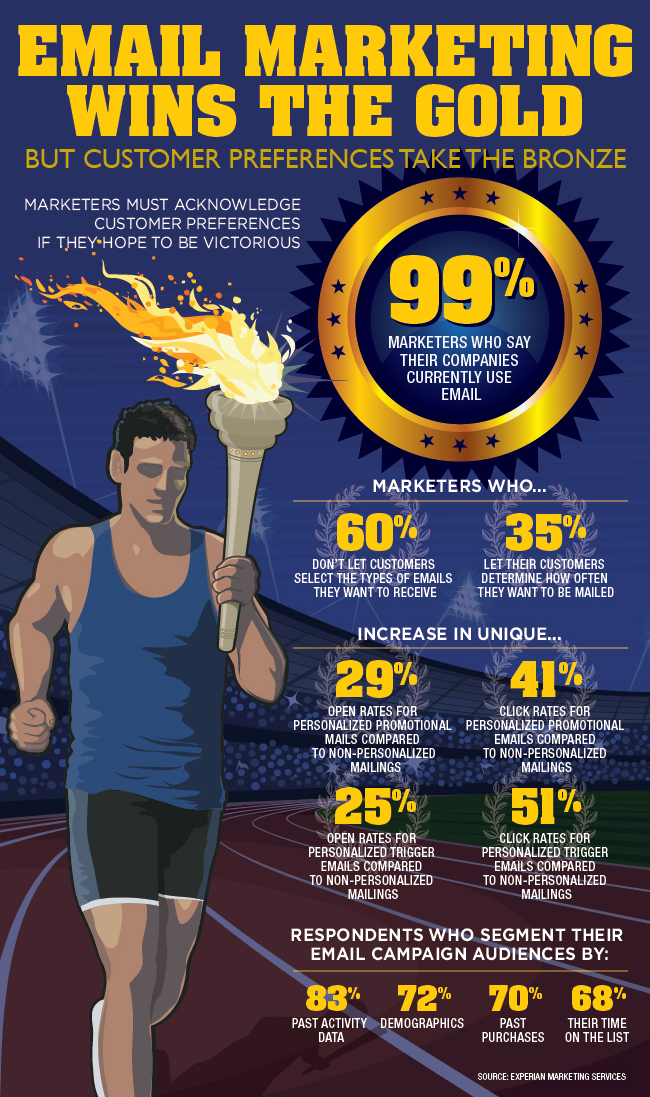 EMAIL MARKETING WINS THE GOLD

BUT CUSTOMER PREFERENCES TAKE THE BRONZE

MARKETERS MUST ACKNOWLEDGE CUSTOMER PREFERENCES IF THEY HOPE TO BE VICTORIOUS

99%

MARKETERS WHO SAY THEIR COMPANIES CURRENTLY USE EMAIL

MARKETERS WHO...

60%

DON'T LET CUSTOMERS SELECT THE TYPES OF EMAILS THEY WANT TO RECEIVE

35%

LET THEIR CUSTOMERS DETERMINE HOW OFTEN THEY WANT TO BE MAILED

INCREASE IN UNIQUE...

29%

OPEN RATES FOR PERSONALIZED PROMOTIONAL MAILS COMPARED TO NON-PERSONALIZED MAILINGS

41%

CLICK RATES FOR PERSONALIZED PROMOTIONAL EMAILS COMPARED TO NON-PERSONALIZED MAILINGS

25%

OPEN RATES FOR PERSONALIZED TRIGGER EMAILS COMPARED TO NON-PERSONALIZED MAILINGS

51%

CLICK RATES FOR PERSONALIZED TRIGGER EMAILS COMPARED TO NON-PERSONALIZED MAILINGS

RESPONDENTS WHO SEGMENT THEIR EMAIL CAMPAIGN AUDIENCES BY:

83%

PAST ACTIVITY DATA

72%

DEMOGRAPHICS

70%

PAST PURCHASES

68%

THEIR TIME ON THE LIST

SOURCE: EXPERIAN MARKETING SERVICES